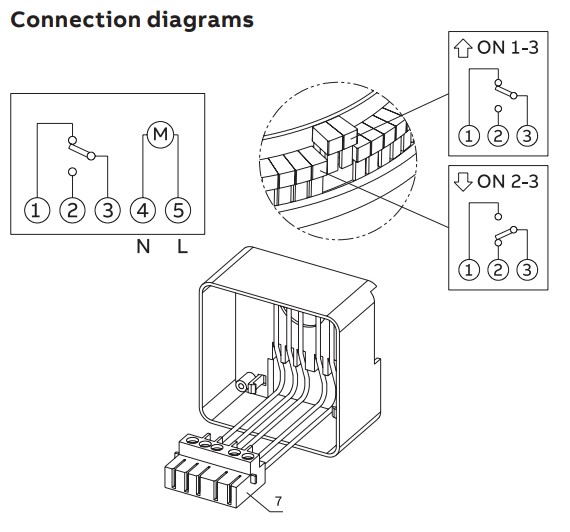 Connection diagrams

M

1 2 3 4 5

N L

ON 1-3

1 2 3

ON 2-3

1 2 3

7