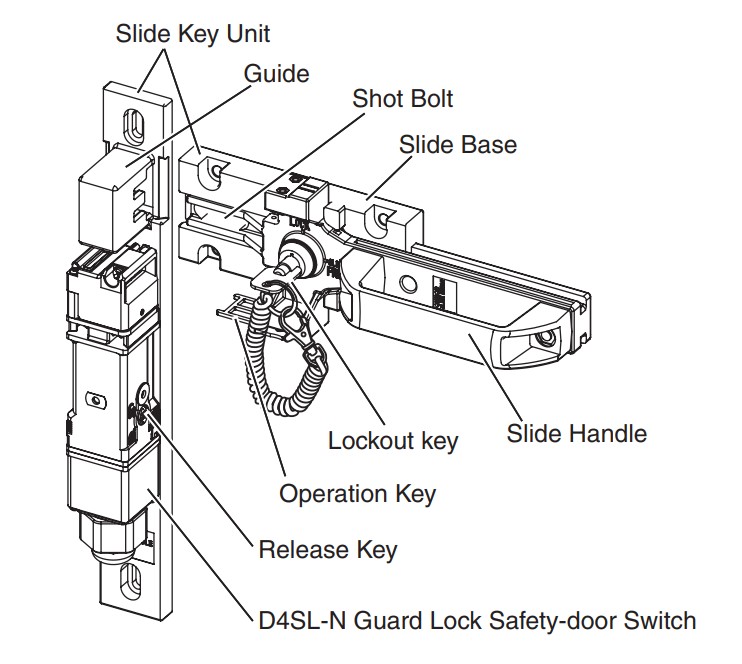 Slide Key Unit
Guide
Shot Bolt
Slide Base
Lockout key
Slide Handle
Operation Key
Release Key
D4SL-N Guard Lock Safety-door Switch