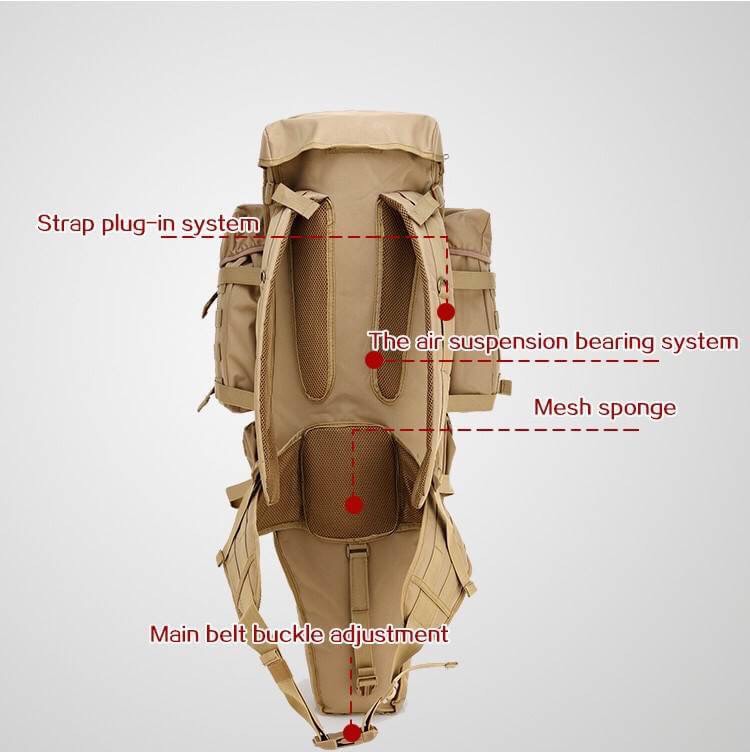 Strap plug-in system

The air suspension bearing system

Mesh sponge

Main belt buckle adjustment