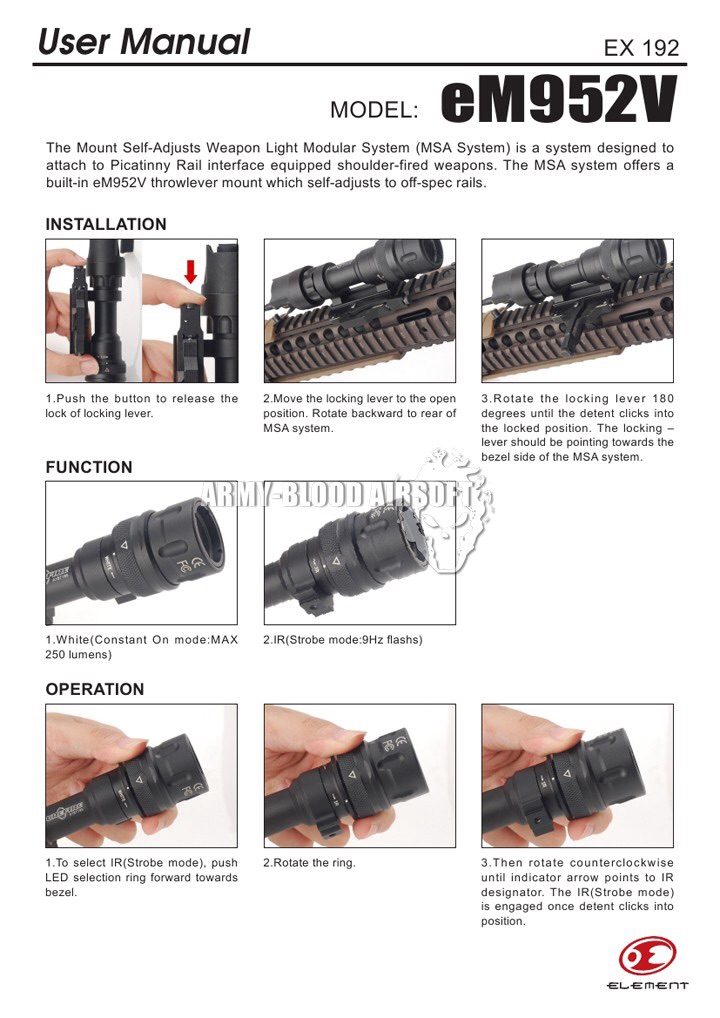 User Manual

EX 192

MODEL: eM952V

The Mount Self-Adjusts Weapon Light Modular System (MSA System) is a system designed to attach to Picatinny Rail interface equipped shoulder-fired weapons. The MSA system offers a built-in eM952V throwlever mount which self-adjusts to off-spec rails.

INSTALLATION

1.Push the button to release the lock of locking lever.

2.Move the locking lever to the open position. Rotate backward to rear of MSA system.

3.Rotate the locking lever 180 degrees until the detent clicks into the locked position. The locking – lever should be pointing towards the bezel side of the MSA system.

FUNCTION

ARMY-BLOOD AIRSOFT

1.White(Constant On mode:MAX 250 lumens)

2.IR(Strobe mode:9Hz flashs)

OPERATION

1.To select IR(Strobe mode), push LED selection ring forward towards bezel.

2.Rotate the ring.

3.Then rotate counterclockwise until indicator arrow points to IR designator. The IR(Strobe mode) is engaged once detent clicks into position.

ELEMENT