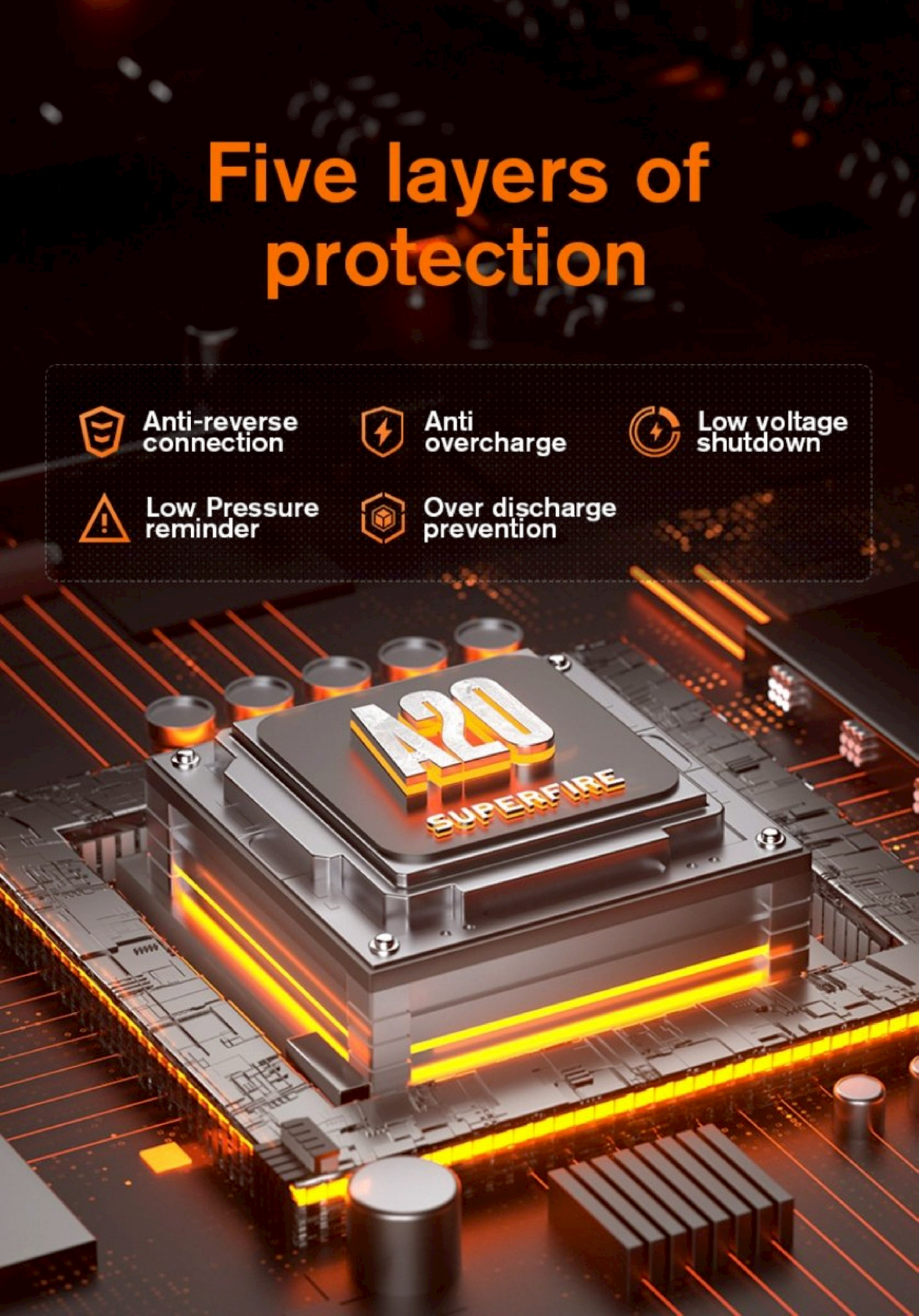 Five layers of protection

Anti-reverse connection

Anti overcharge

Low voltage shutdown

Low Pressure reminder

Over discharge prevention

A20

SUPERFIRE