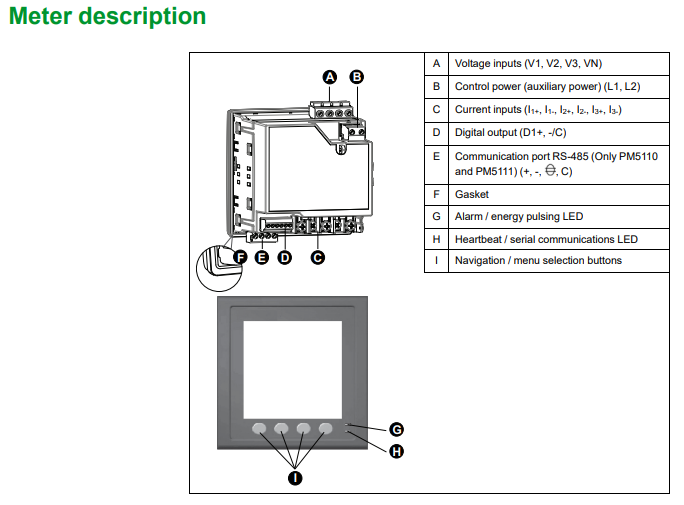 Meter description

A B

F E D C

G

H

I

| A | Voltage inputs (V1, V2, V3, VN) |
|---|---|
| B | Control power (auxiliary power) (L1, L2) |
| C | Current inputs ($I_{1+}$, $I_{1-}$, $I_{2+}$, $I_{2-}$, $I_{3+}$, $I_{3-}$) |
| D | Digital output (D1+, -/C) |
| E | Communication port RS-485 (Only PM5110 and PM5111) (+, -, ⏚, C) |
| F | Gasket |
| G | Alarm / energy pulsing LED |
| H | Heartbeat / serial communications LED |
| I | Navigation / menu selection buttons |