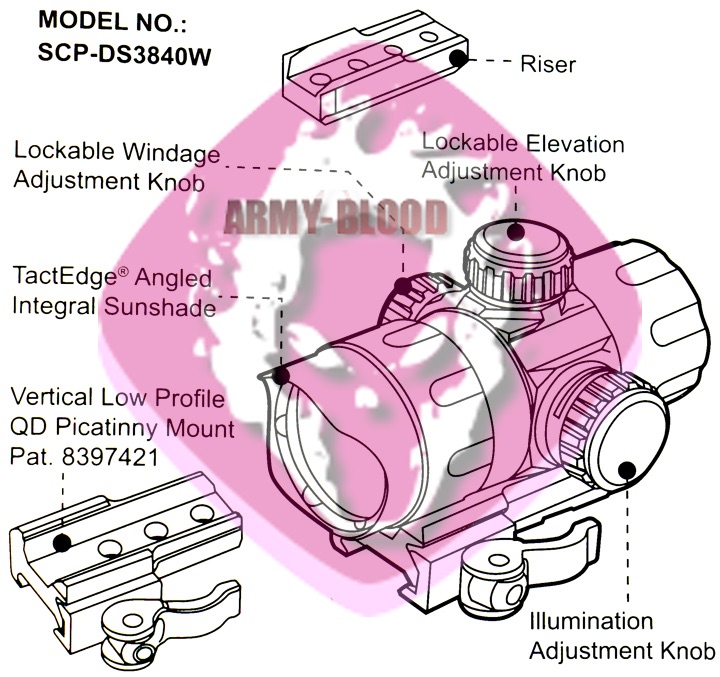 MODEL NO.:
SCP-DS3840W

Riser

Lockable Windage Adjustment Knob

Lockable Elevation Adjustment Knob

ARMY-BLOOD

TactEdge® Angled Integral Sunshade

Vertical Low Profile QD Picatinny Mount Pat. 8397421

Illumination Adjustment Knob